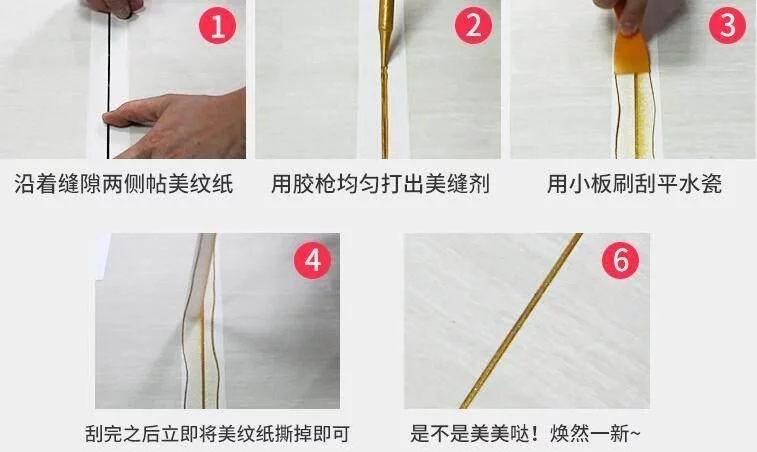 1
沿着缝隙两侧帖美纹纸

2
用胶枪均匀打出美缝剂

3
用小板刷刮平水瓷

4
刮完之后立即将美纹纸撕掉即可

6
是不是美美哒！焕然一新~